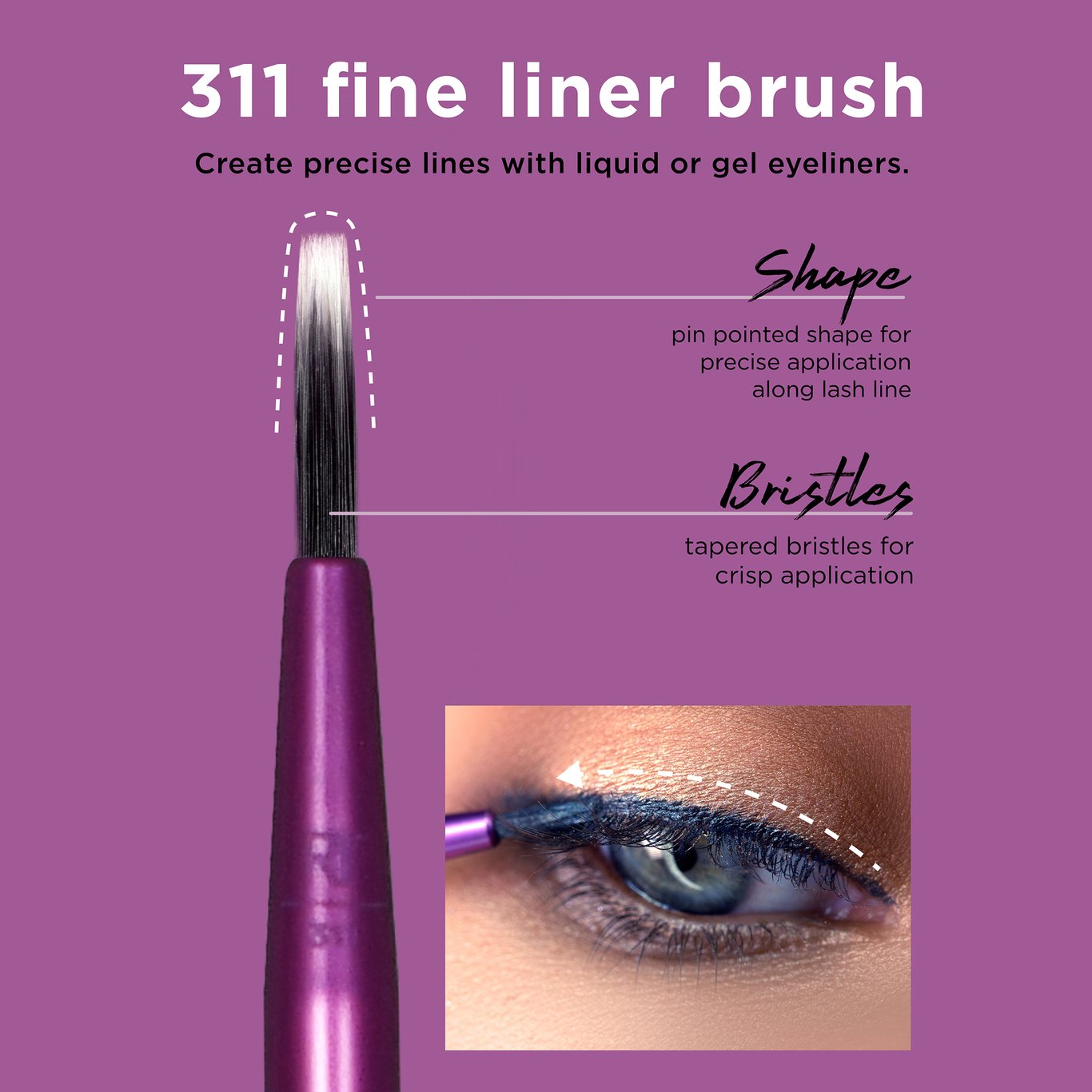 311 fine liner brush

Create precise lines with liquid or gel eyeliners.

Shape

pin pointed shape for precise application along lash line

Bristles

tapered bristles for crisp application