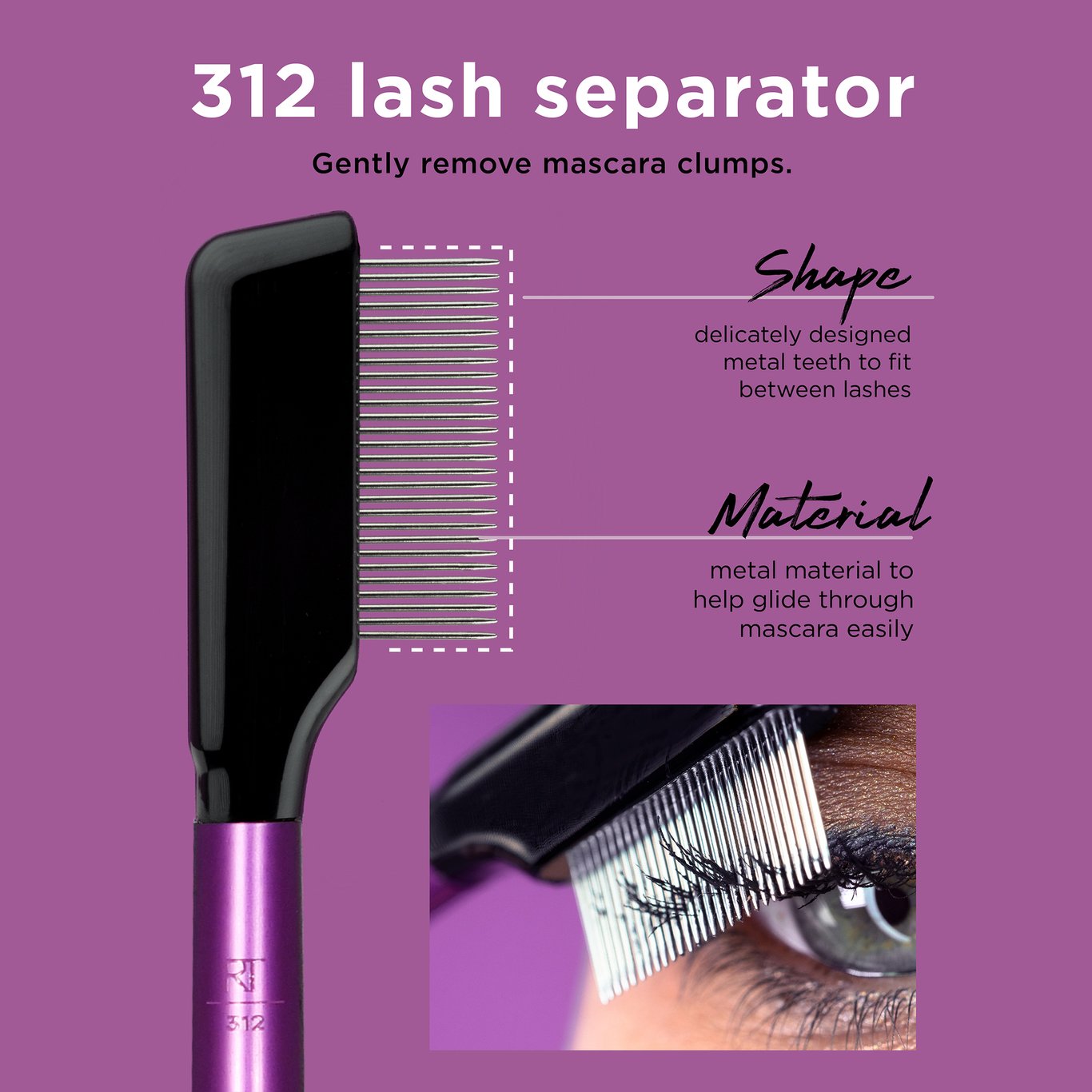 312 lash separator

Gently remove mascara clumps.

Shape

delicately designed metal teeth to fit between lashes

Material

metal material to help glide through mascara easily

RT

312