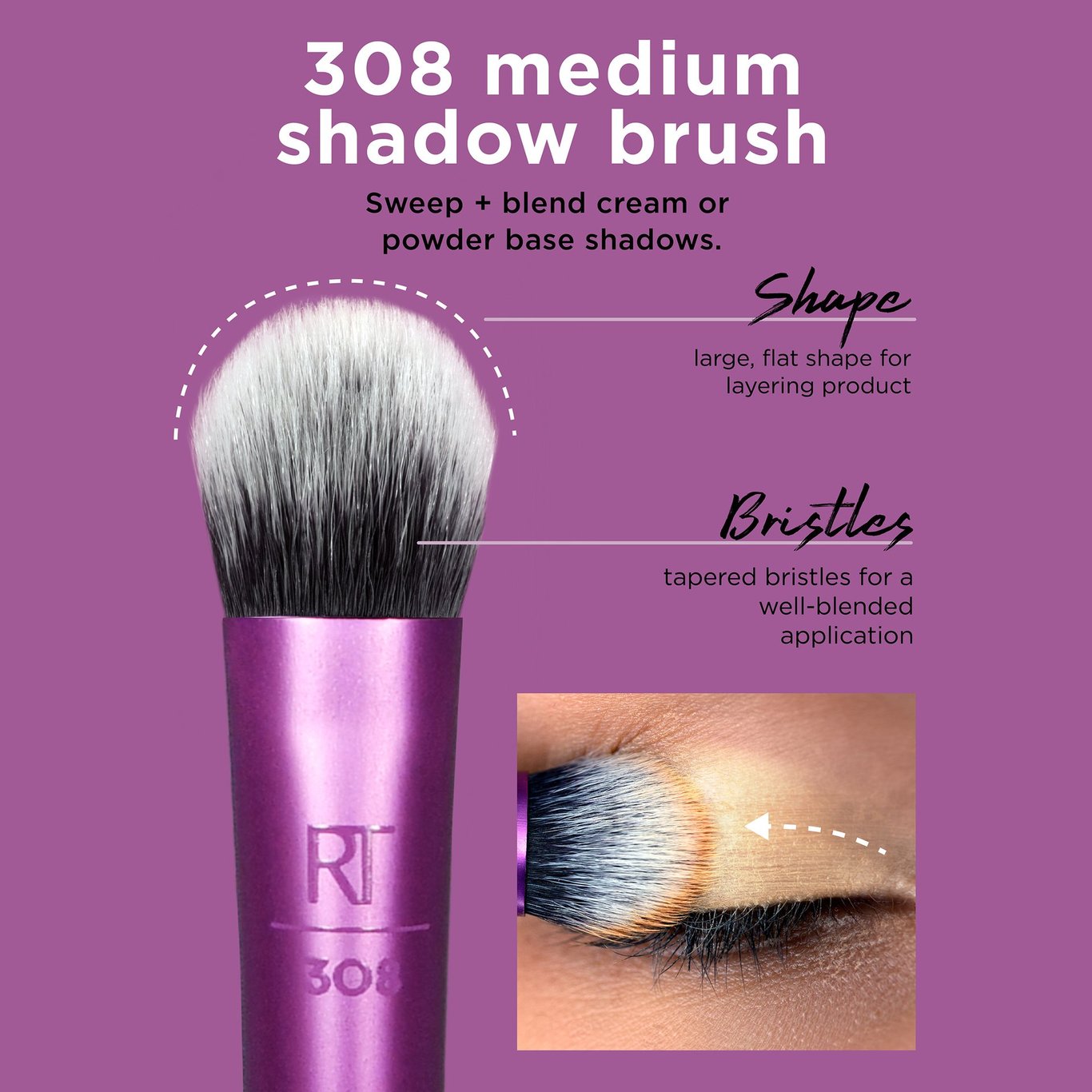 308 medium shadow brush

Sweep + blend cream or powder base shadows.

Shape

large, flat shape for layering product

Bristles

tapered bristles for a well-blended application

RT

308