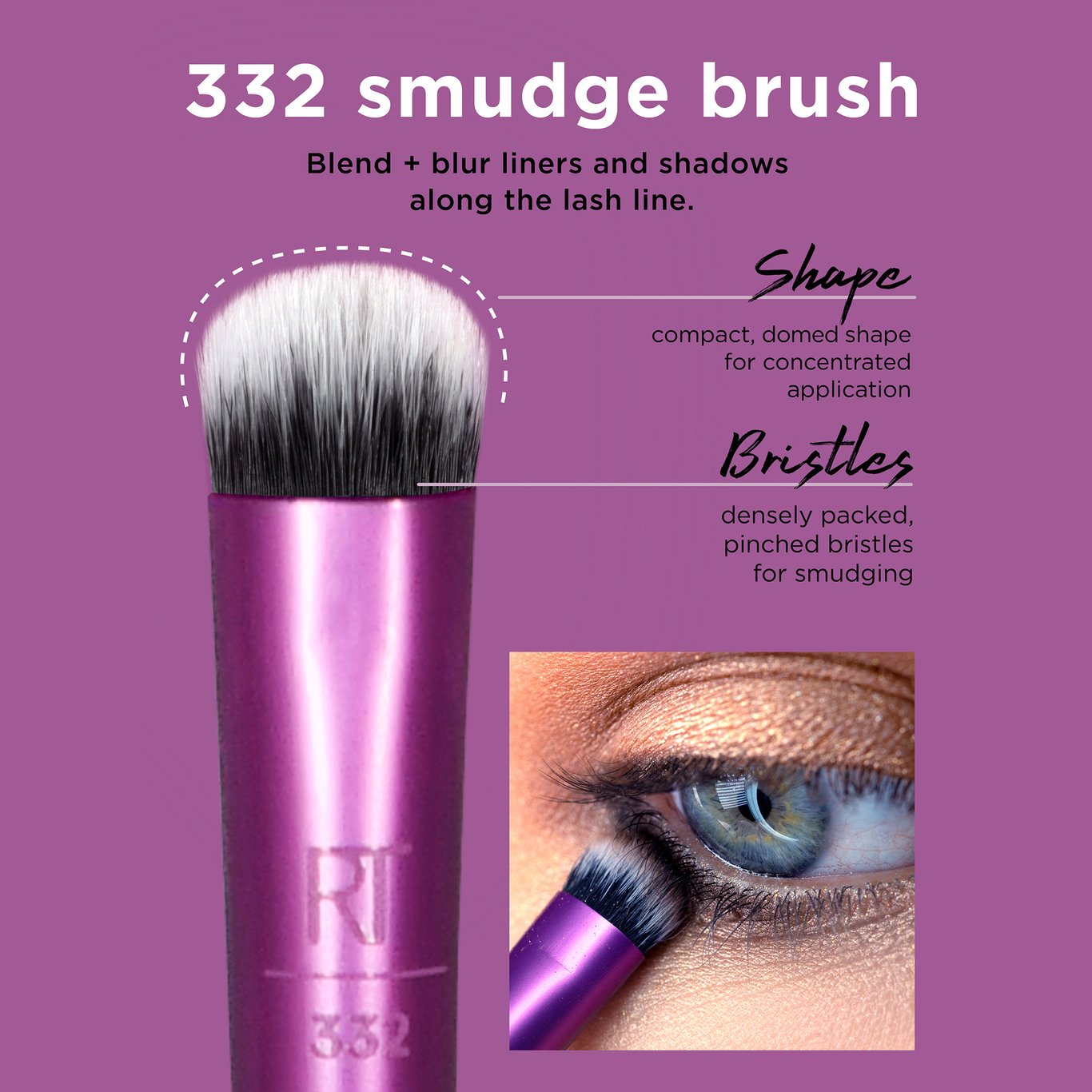 332 smudge brush

Blend + blur liners and shadows along the lash line.

Shape

compact, domed shape for concentrated application

Bristles

densely packed, pinched bristles for smudging

RT

332