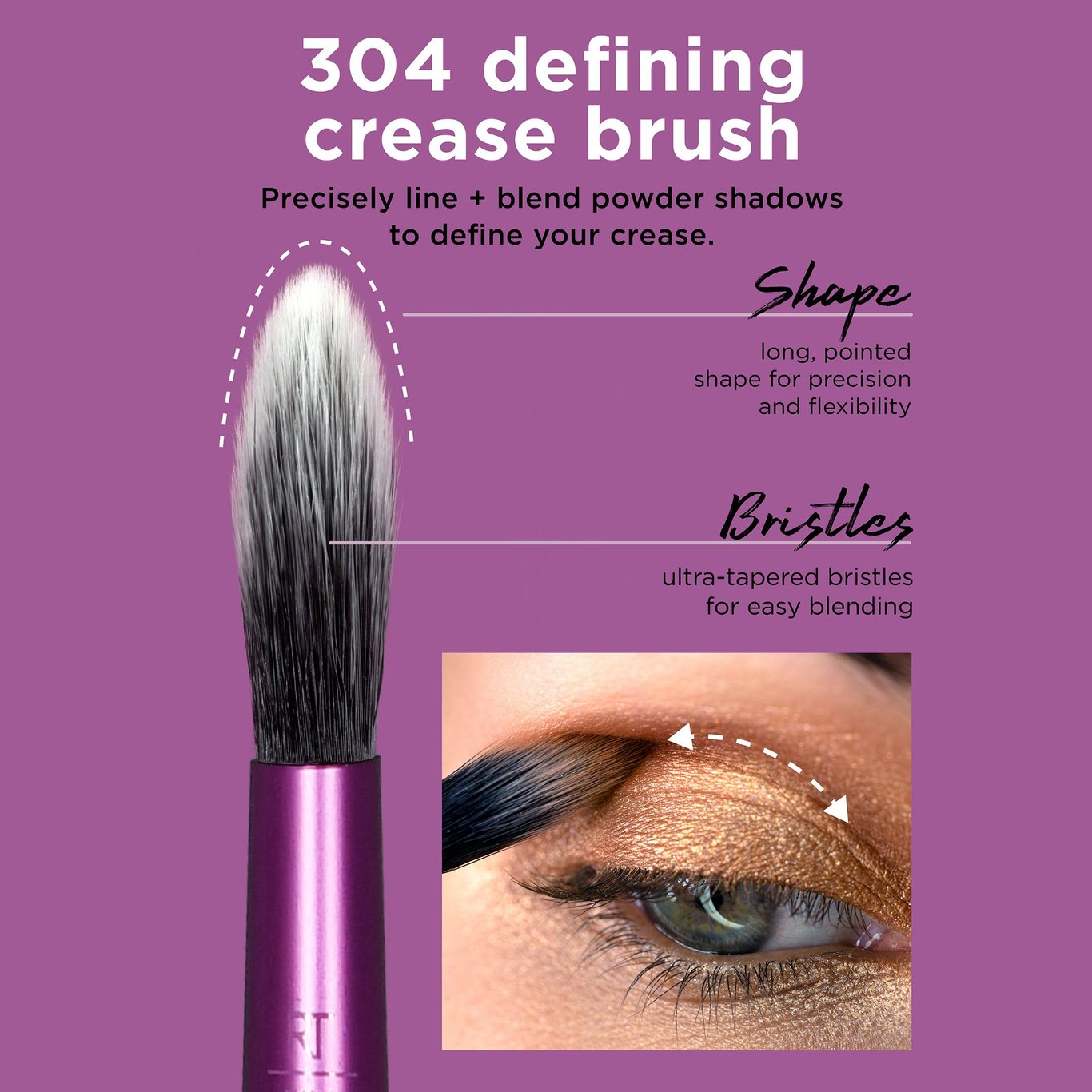 304 defining crease brush

Precisely line + blend powder shadows to define your crease.

Shape

long, pointed shape for precision and flexibility

Bristles

ultra-tapered bristles for easy blending

RT