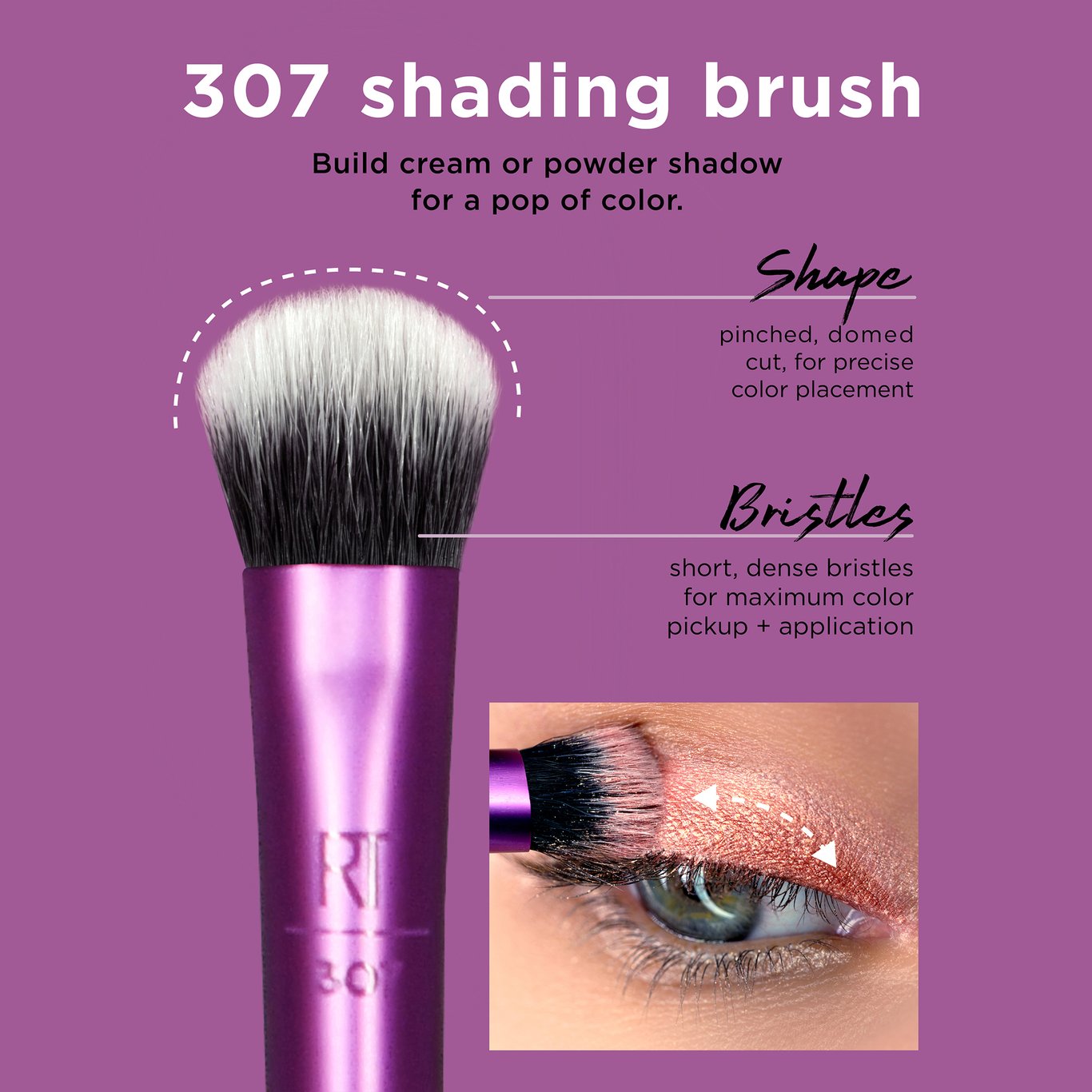 307 shading brush

Build cream or powder shadow for a pop of color.

Shape

pinched, domed cut, for precise color placement

Bristles

short, dense bristles for maximum color pickup + application

RT

307