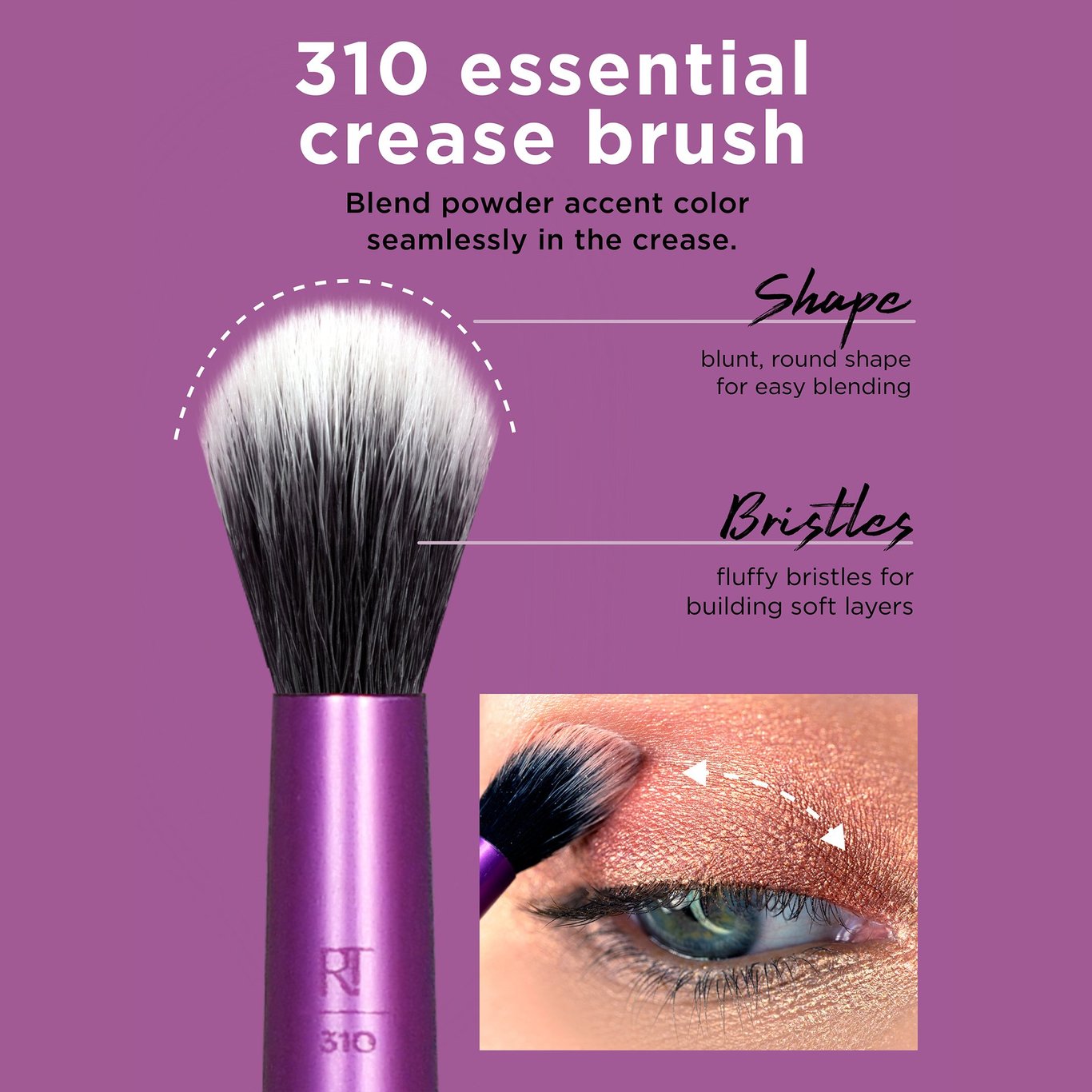 310 essential crease brush

Blend powder accent color seamlessly in the crease.

Shape

blunt, round shape for easy blending

Bristles

fluffy bristles for building soft layers

RT

310