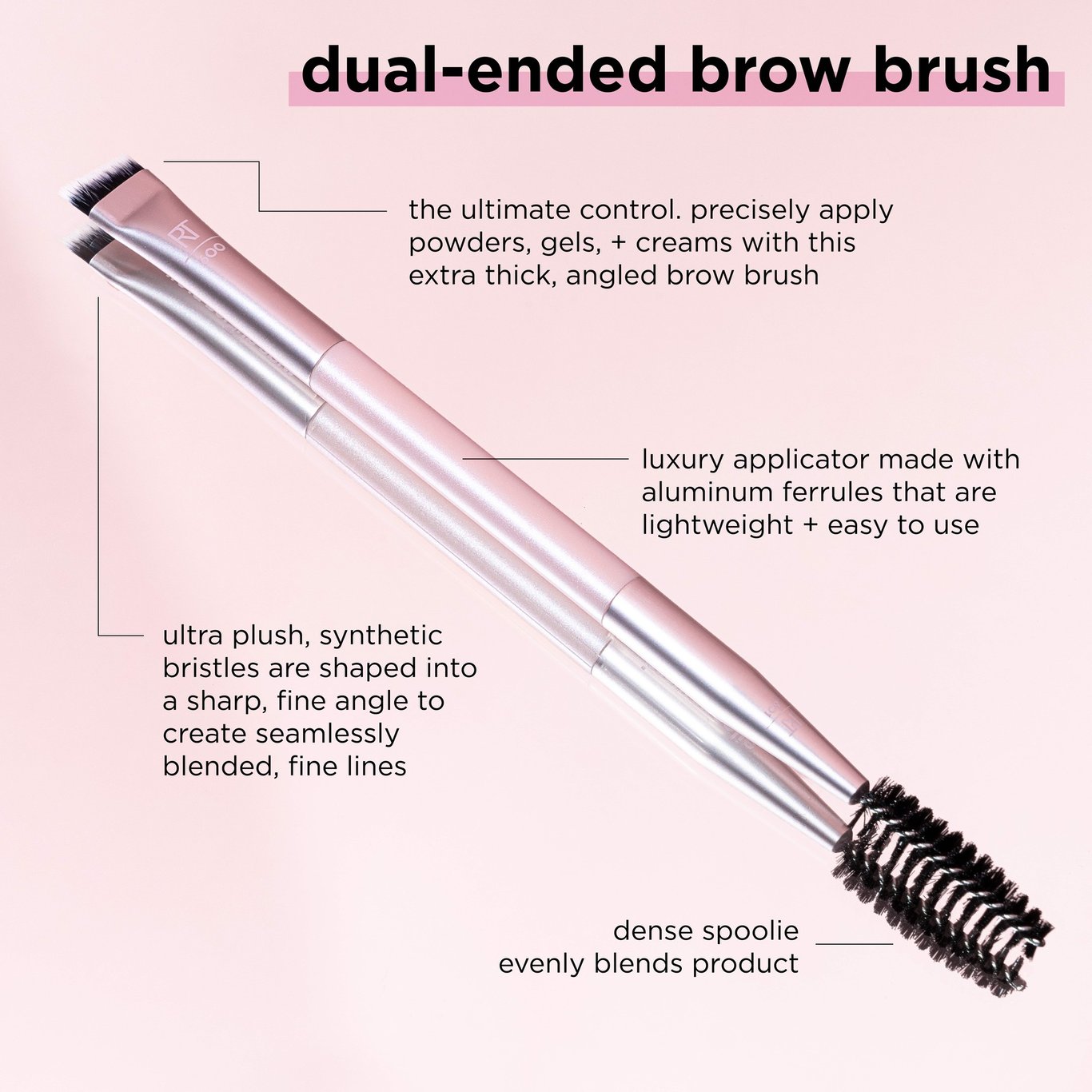 dual-ended brow brush

the ultimate control. precisely apply powders, gels, + creams with this extra thick, angled brow brush

luxury applicator made with aluminum ferrules that are lightweight + easy to use

ultra plush, synthetic bristles are shaped into a sharp, fine angle to create seamlessly blended, fine lines

dense spoolie evenly blends product