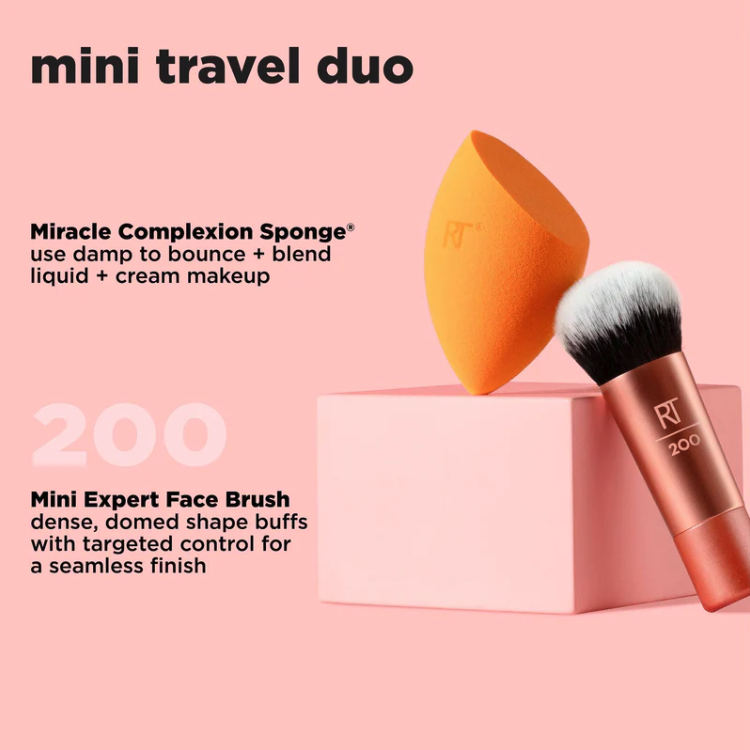 mini travel duo

Miracle Complexion Sponge®
use damp to bounce + blend liquid + cream makeup

RT®

200

Mini Expert Face Brush
dense, domed shape buffs with targeted control for a seamless finish

RT
200