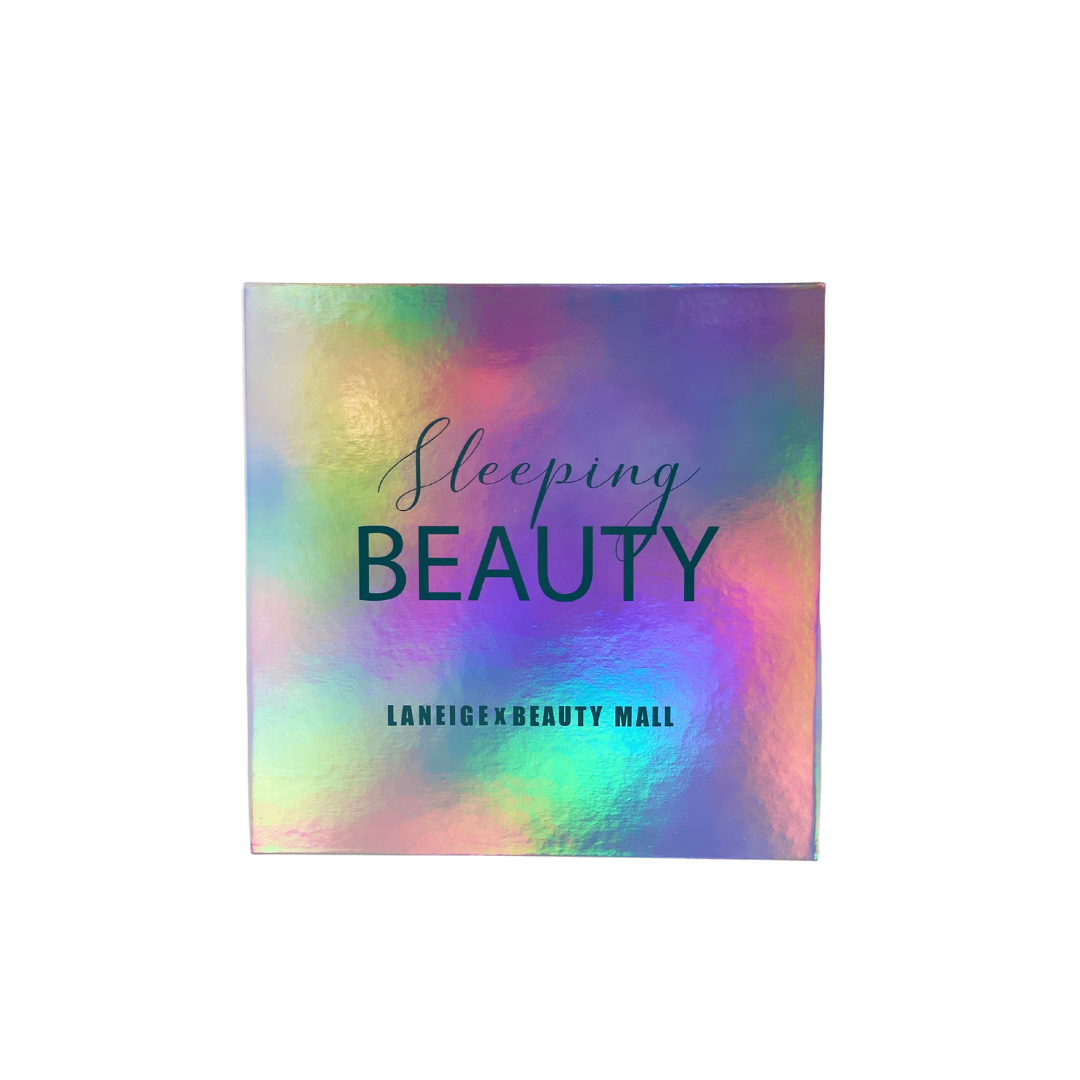 Sleeping
BEAUTY

LANEIGE x BEAUTY MALL