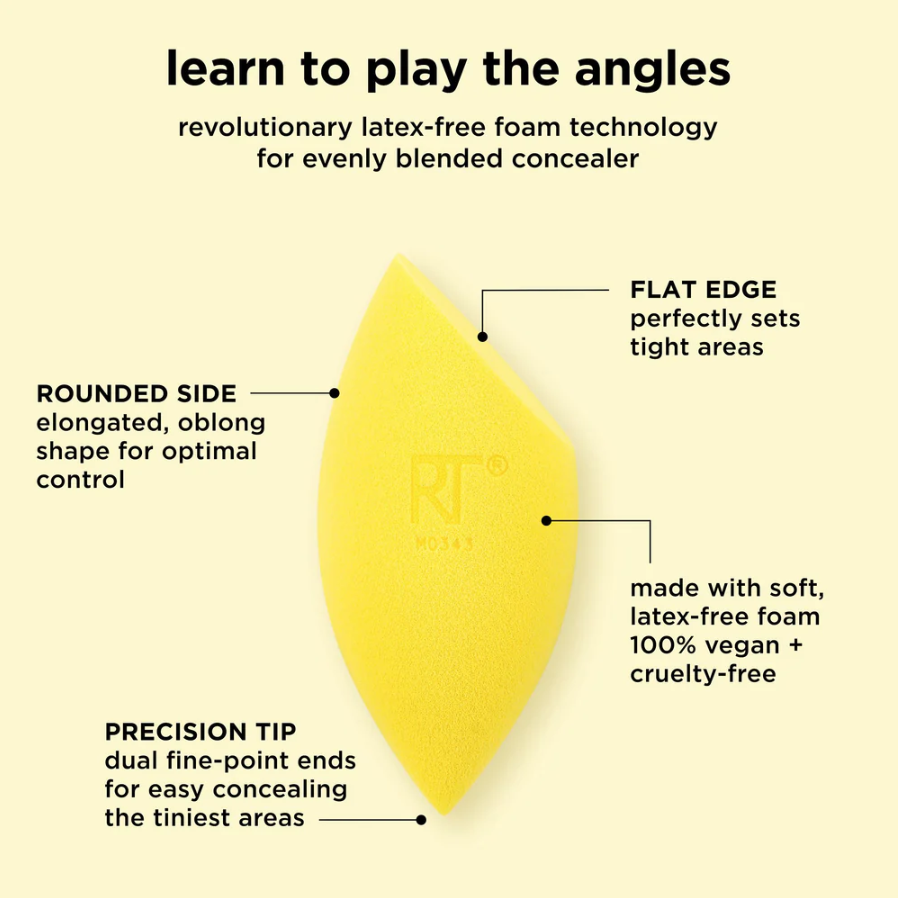 learn to play the angles

revolutionary latex-free foam technology for evenly blended concealer

FLAT EDGE
perfectly sets tight areas

ROUNDED SIDE
elongated, oblong shape for optimal control

RT®
M0343

made with soft, latex-free foam 100% vegan + cruelty-free

PRECISION TIP
dual fine-point ends for easy concealing the tiniest areas