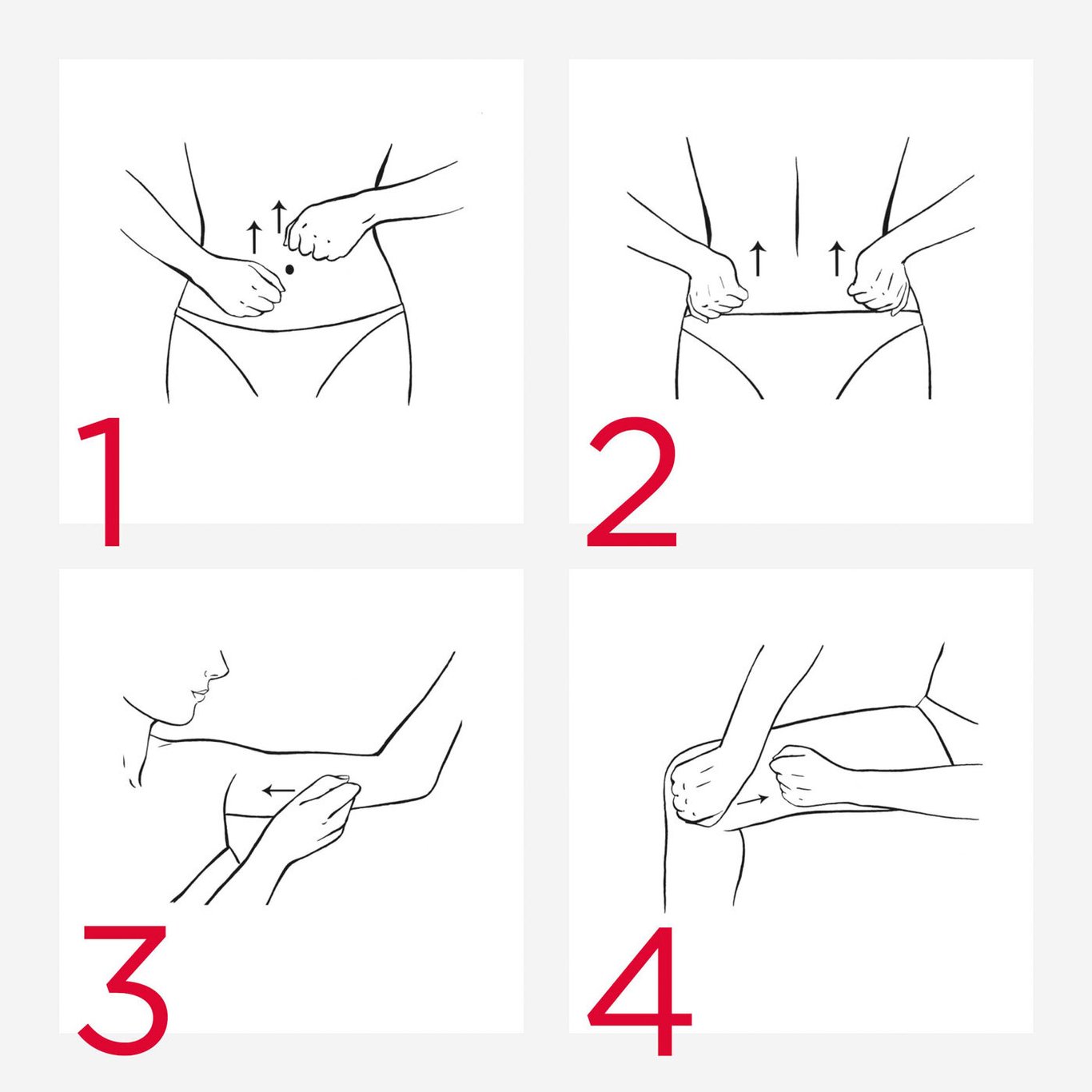 1

2

3

4