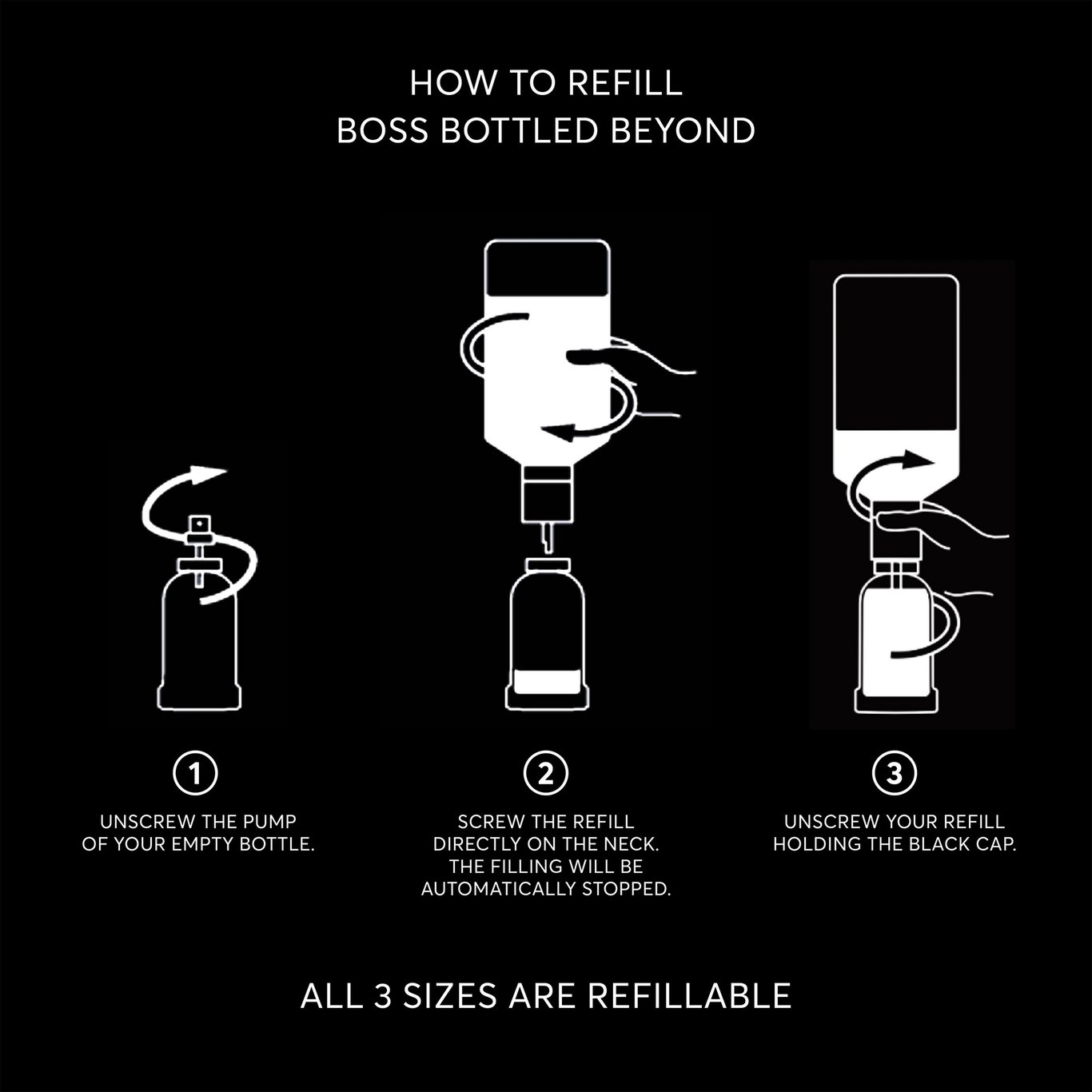 HOW TO REFILL
BOSS BOTTLED BEYOND

1
UNSCREW THE PUMP OF YOUR EMPTY BOTTLE.

2
SCREW THE REFILL DIRECTLY ON THE NECK. THE FILLING WILL BE AUTOMATICALLY STOPPED.

3
UNSCREW YOUR REFILL HOLDING THE BLACK CAP.

ALL 3 SIZES ARE REFILLABLE