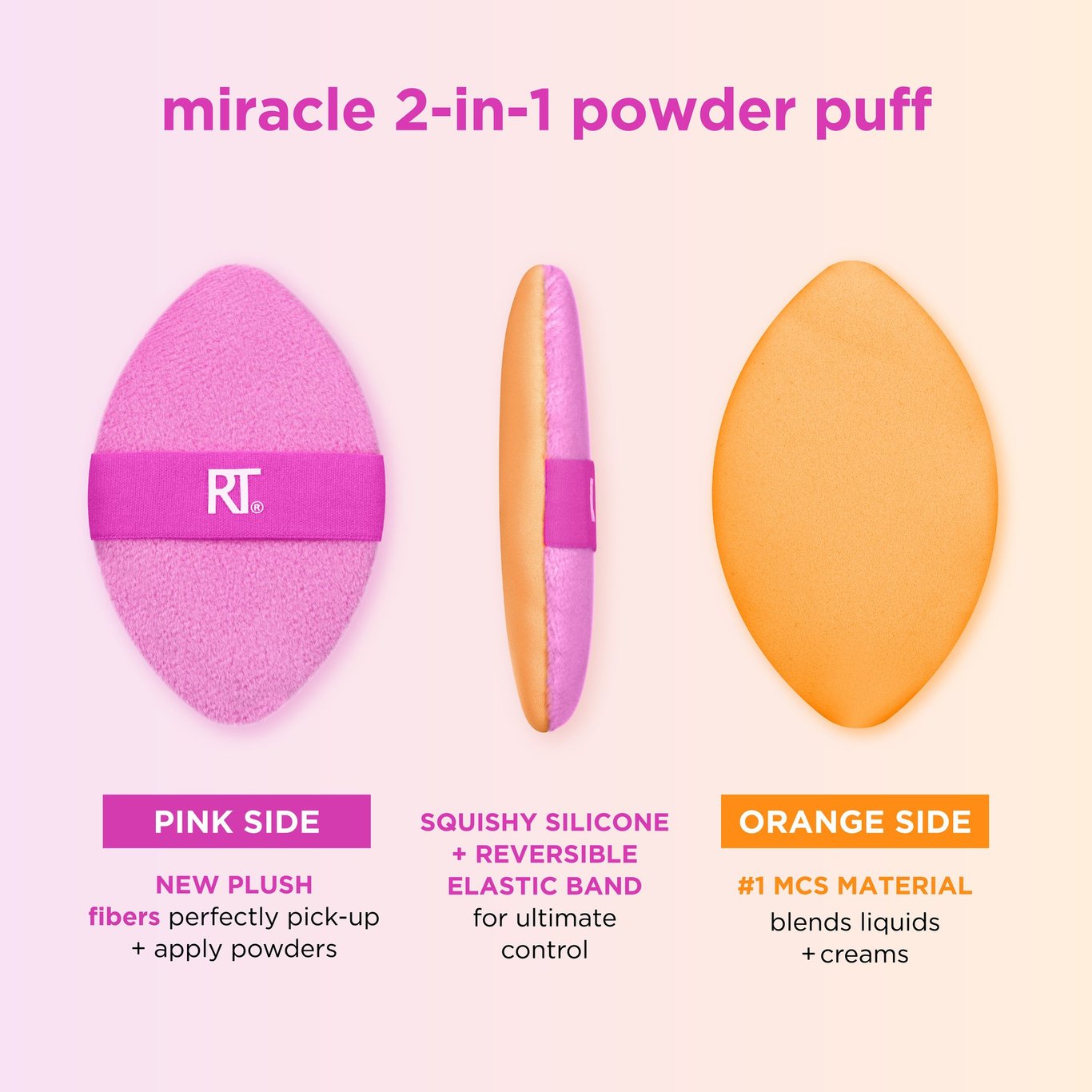 miracle 2-in-1 powder puff

RT®

PINK SIDE

NEW PLUSH fibers perfectly pick-up + apply powders

SQUISHY SILICONE + REVERSIBLE ELASTIC BAND for ultimate control

ORANGE SIDE

#1 MCS MATERIAL blends liquids + creams